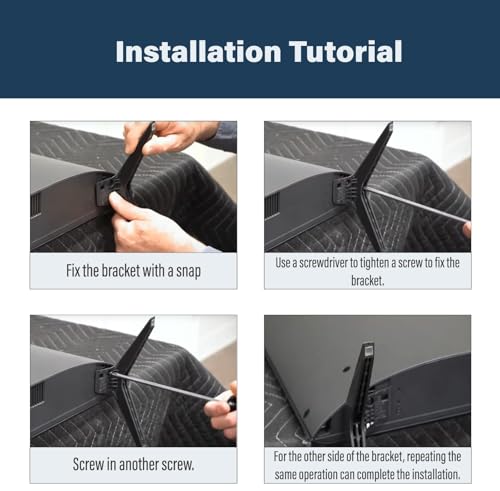 Installation Tutorial

Fix the bracket with a snap

Use a screwdriver to tighten a screw to fix the bracket.

Screw in another screw.

For the other side of the bracket, repeating the same operation can complete the installation.