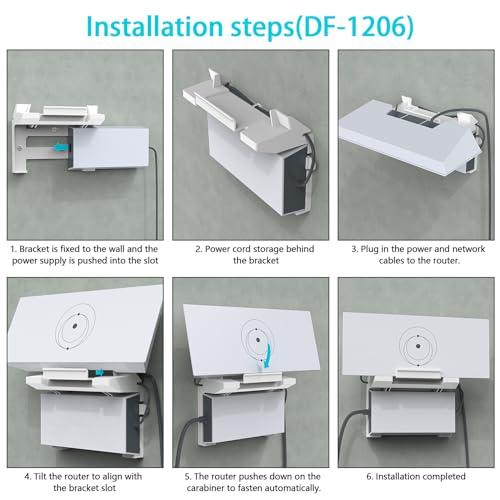 Installation steps(DF-1206)

1. Bracket is fixed to the wall and the power supply is pushed into the slot

2. Power cord storage behind the bracket

3. Plug in the power and network cables to the router.

4. Tilt the router to align with the bracket slot

5. The router pushes down on the carabiner to fasten automatically.

6. Installation completed