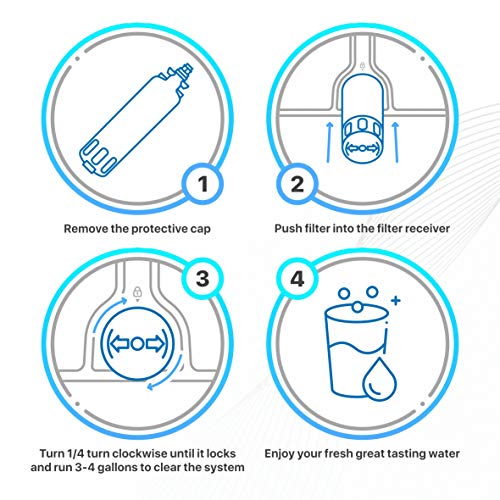 1

Remove the protective cap

2

Push filter into the filter receiver

3

Turn 1/4 turn clockwise until it locks and run 3-4 gallons to clear the system

4

Enjoy your fresh great tasting water