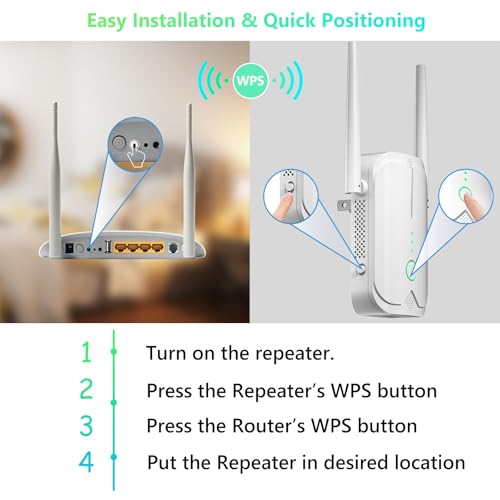 Easy Installation & Quick Positioning

WPS

1 Turn on the repeater.

2 Press the Repeater's WPS button

3 Press the Router's WPS button

4 Put the Repeater in desired location