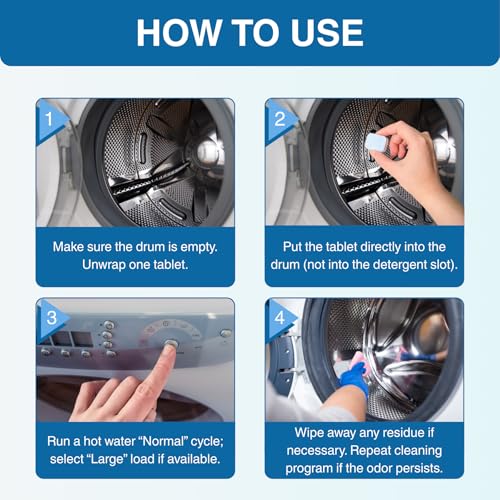 HOW TO USE

1

Make sure the drum is empty. Unwrap one tablet.

2

Put the tablet directly into the drum (not into the detergent slot).

3

Run a hot water “Normal” cycle; select “Large” load if available.

4

Wipe away any residue if necessary. Repeat cleaning program if the odor persists.