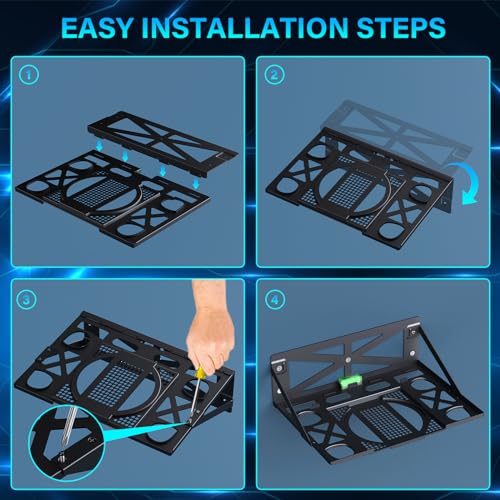 EASY INSTALLATION STEPS

1

2

3

4