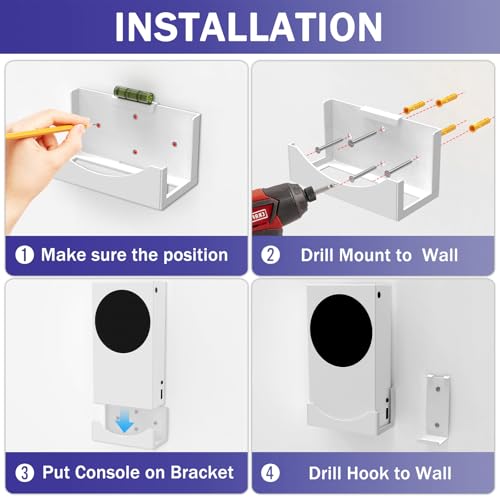 INSTALLATION

① Make sure the position

② Drill Mount to Wall

③ Put Console on Bracket

④ Drill Hook to Wall