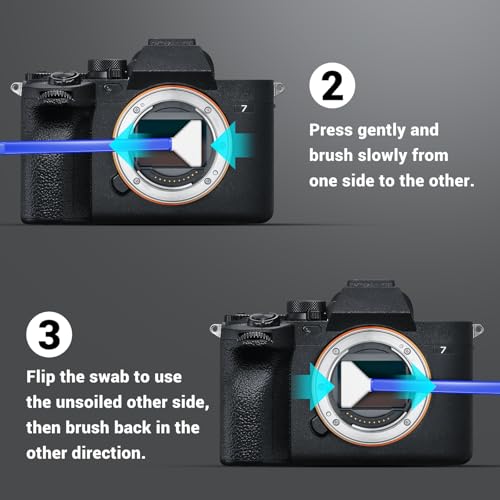 7

2

Press gently and brush slowly from one side to the other.

3

Flip the swab to use the unsoiled other side, then brush back in the other direction.

7