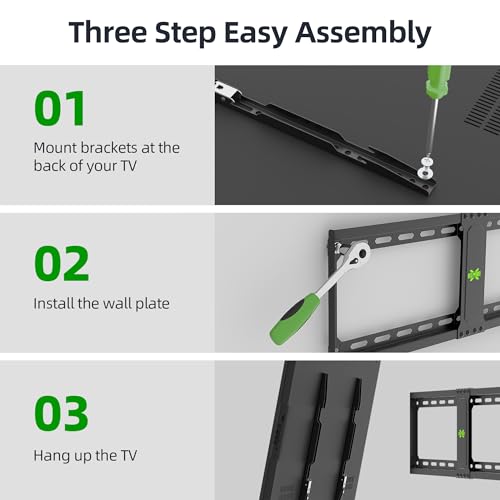 Three Step Easy Assembly

01

Mount brackets at the back of your TV

02

Install the wall plate

03

Hang up the TV