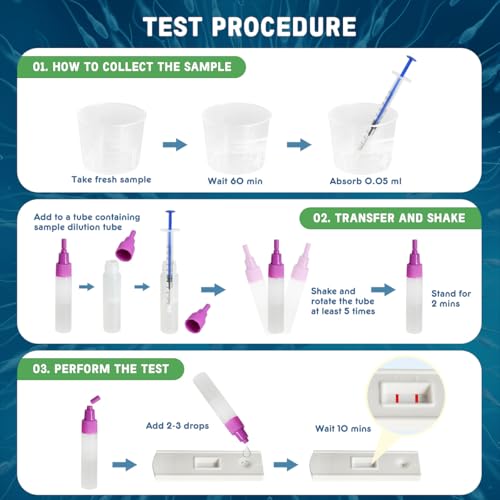 TEST PROCEDURE

01. HOW TO COLLECT THE SAMPLE

Take fresh sample

Wait 60 min

Absorb 0.05 ml

Add to a tube containing sample dilution tube

02. TRANSFER AND SHAKE

Shake and rotate the tube at least 5 times

Stand for 2 mins

03. PERFORM THE TEST

Add 2-3 drops

Wait 10 mins