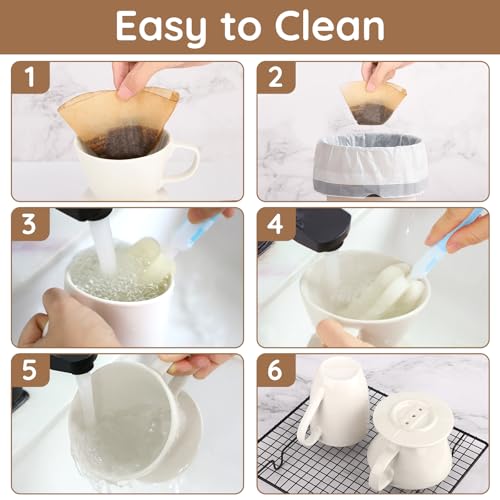 Easy to Clean

1

2

3

4

5

6