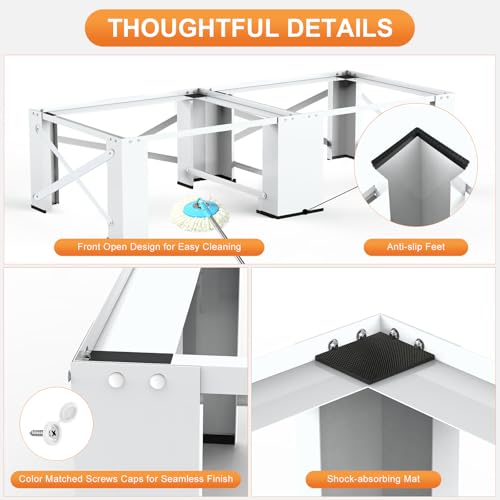 THOUGHTFUL DETAILS

Front Open Design for Easy Cleaning

Anti-slip Feet

Color Matched Screws Caps for Seamless Finish

Shock-absorbing Mat