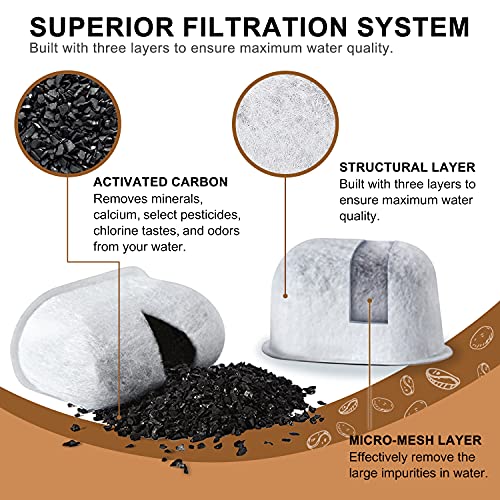 SUPERIOR FILTRATION SYSTEM
Built with three layers to ensure maximum water quality.

ACTIVATED CARBON
Removes minerals, calcium, select pesticides, chlorine tastes, and odors from your water.

STRUCTURAL LAYER
Built with three layers to ensure maximum water quality.

MICRO-MESH LAYER
Effectively remove the large impurities in water.