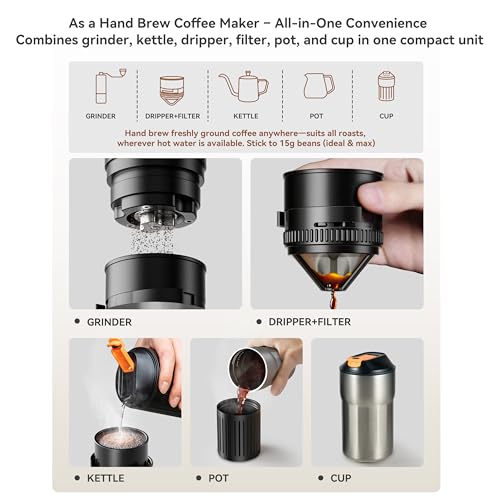 As a Hand Brew Coffee Maker – All-in-One Convenience
Combines grinder, kettle, dripper, filter, pot, and cup in one compact unit

GRINDER
DRIPPER+FILTER
KETTLE
POT
CUP

Hand brew freshly ground coffee anywhere—suits all roasts, wherever hot water is available. Stick to 15g beans (ideal & max)

• GRINDER
• DRIPPER+FILTER
• KETTLE
• POT
• CUP