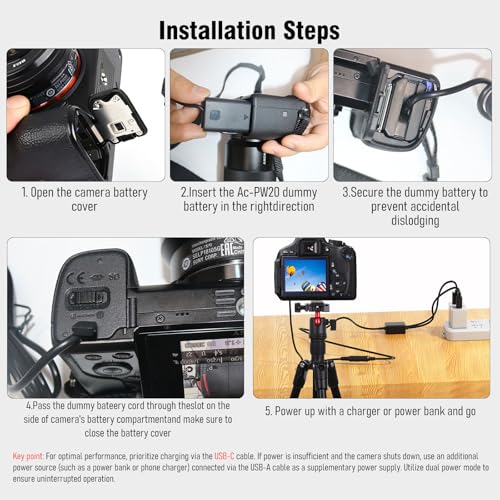 Installation Steps

1. Open the camera battery cover

2.Insert the Ac-PW20 dummy battery in the rightdirection

3.Secure the dummy battery to prevent accidental dislodging

SELP18105G
SONY CORP.

4.Pass the dummy bateery cord through theslot on the side of camera's battery compartmentand make sure to close the battery cover

5. Power up with a charger or power bank and go

Key point: For optimal performance, prioritize charging via the USB-C cable. If power is insufficient and the camera shuts down, use an additional power source (such as a power bank or phone charger) connected via the USB-A cable as a supplementary power supply. Utilize dual power mode to ensure uninterrupted operation.