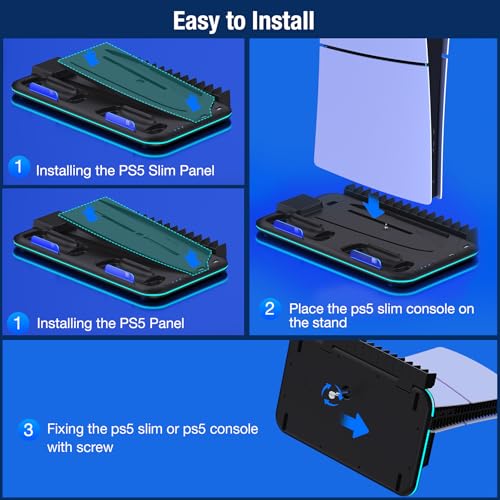 Easy to Install

1 Installing the PS5 Slim Panel

1 Installing the PS5 Panel

2 Place the ps5 slim console on the stand

3 Fixing the ps5 slim or ps5 console with screw