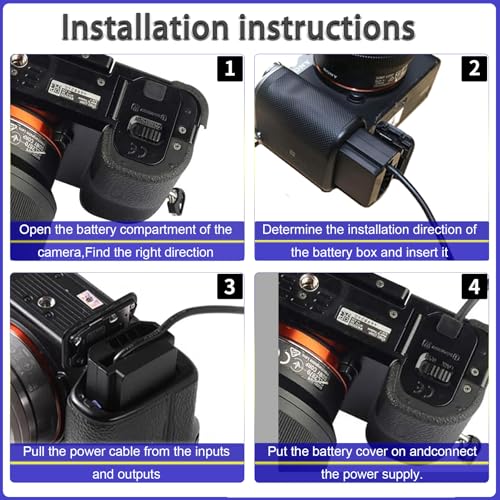 Installation instructions

1

Open the battery compartment of the camera,Find the right direction

2

Determine the installation direction of the battery box and insert it

3

Pull the power cable from the inputs and outputs

4

Put the battery cover on andconnect the power supply.