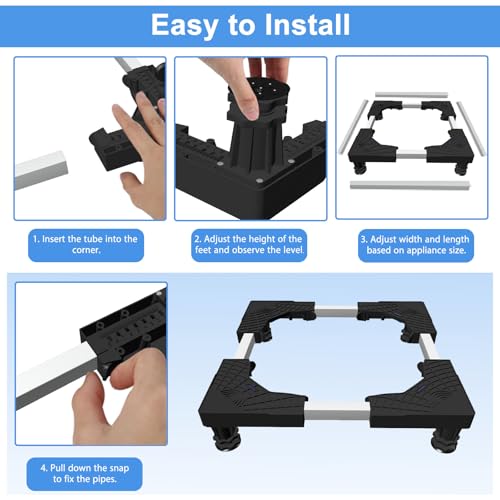 Easy to Install

1. Insert the tube into the corner.

2. Adjust the height of the feet and observe the level.

3. Adjust width and length based on appliance size.

4. Pull down the snap to fix the pipes.