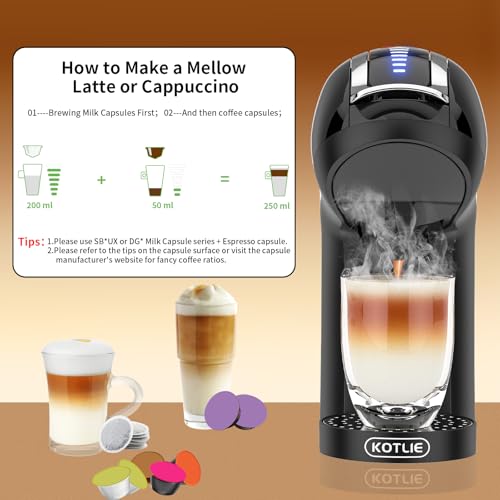 How to Make a Mellow Latte or Cappuccino

01----Brewing Milk Capsules First; 02---And then coffee capsules;

200 ml + 50 ml = 250 ml

Tips: 1.Please use SB*UX or DG* Milk Capsule series + Espresso capsule.
2.Please refer to the tips on the capsule surface or visit the capsule manufacturer's website for fancy coffee ratios.

KOTLIE

KOTLIE