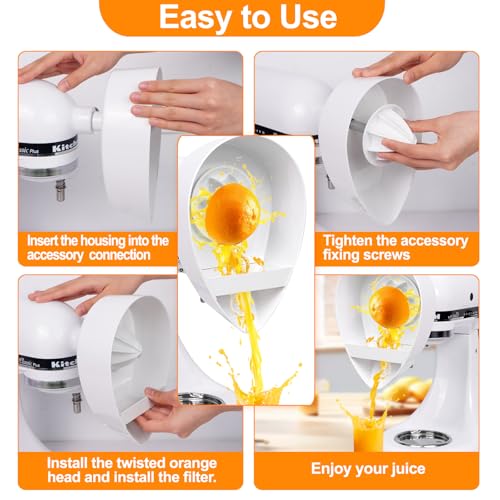 Easy to Use

Insert the housing into the accessory connection

Tighten the accessory fixing screws

Install the twisted orange head and install the filter.

Enjoy your juice