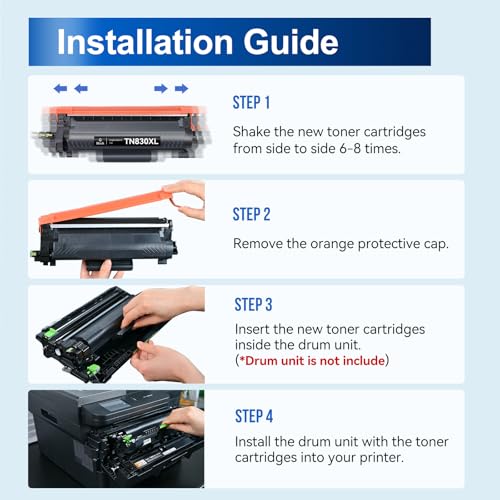 Installation Guide

TN830XL

STEP 1

Shake the new toner cartridges from side to side 6-8 times.

STEP 2

Remove the orange protective cap.

STEP 3

Insert the new toner cartridges inside the drum unit.
(*Drum unit is not include)

STEP 4

Install the drum unit with the toner cartridges into your printer.