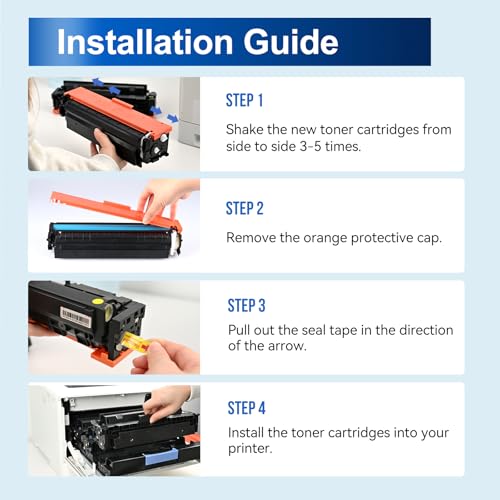 Installation Guide

STEP 1

Shake the new toner cartridges from side to side 3-5 times.

STEP 2

Remove the orange protective cap.

STEP 3

Pull out the seal tape in the direction of the arrow.

STEP 4

Install the toner cartridges into your printer.