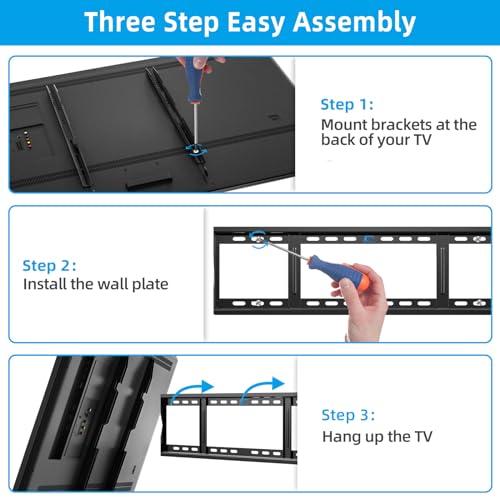 Three Step Easy Assembly

Step 1:
Mount brackets at the back of your TV

Step 2:
Install the wall plate

Step 3:
Hang up the TV