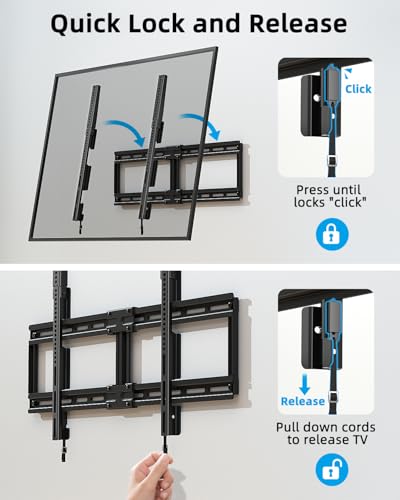 Quick Lock and Release

Click

Press until locks "click"

Release

Pull down cords to release TV