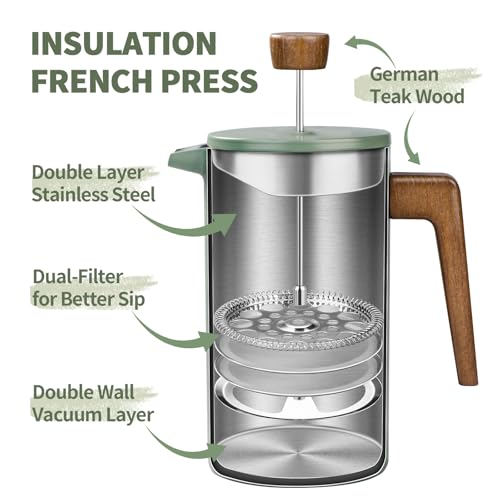 INSULATION
FRENCH PRESS

German
Teak Wood

Double Layer
Stainless Steel

Dual-Filter
for Better Sip

Double Wall
Vacuum Layer