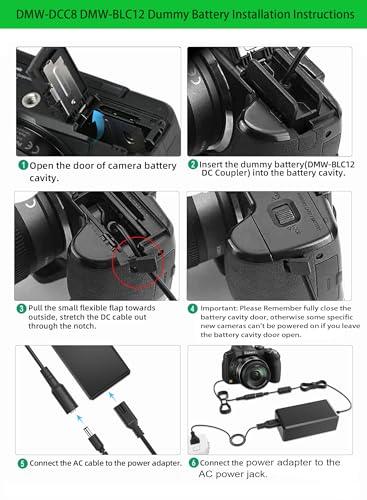 DMW-DCC8 DMW-BLC12 Dummy Battery Installation Instructions

1 Open the door of camera battery cavity.

2 Insert the dummy battery(DMW-BLC12 DC Coupler) into the battery cavity.

3 Pull the small flexible flap towards outside, stretch the DC cable out through the notch.

4 Important: Please Remember fully close the battery cavity door, otherwise some specific new cameras can't be powered on if you leave the battery cavity door open.

5 Connect the AC cable to the power adapter.

6 Connect the power adapter to the AC power jack.