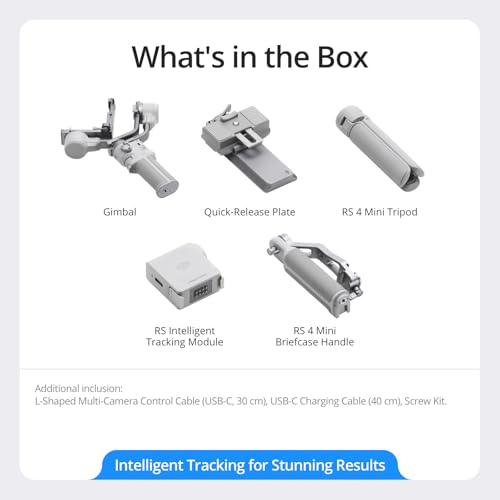 What's in the Box

Gimbal

Quick-Release Plate

RS 4 Mini Tripod

RS Intelligent Tracking Module

RS 4 Mini Briefcase Handle

Additional inclusion:
L-Shaped Multi-Camera Control Cable (USB-C, 30 cm), USB-C Charging Cable (40 cm), Screw Kit.

Intelligent Tracking for Stunning Results