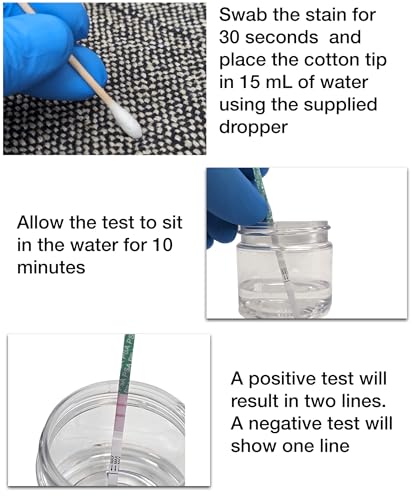 Swab the stain for 30 seconds and place the cotton tip in 15 mL of water using the supplied dropper

Allow the test to sit in the water for 10 minutes

A positive test will result in two lines. A negative test will show one line