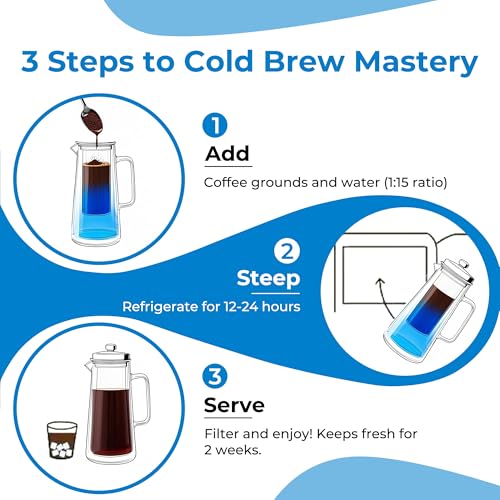 3 Steps to Cold Brew Mastery

1
Add
Coffee grounds and water (1:15 ratio)

2
Steep
Refrigerate for 12-24 hours

3
Serve
Filter and enjoy! Keeps fresh for 2 weeks.