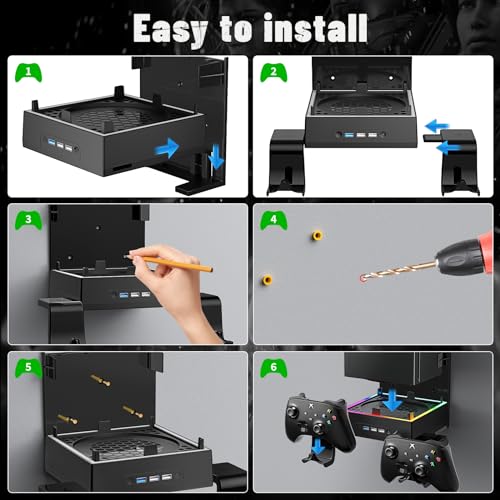 Easy to install

1

2

3

4

5

6