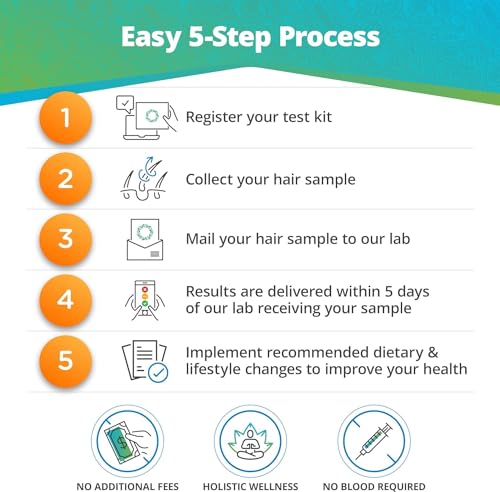 Easy 5-Step Process

1 Register your test kit

2 Collect your hair sample

3 Mail your hair sample to our lab

4 Results are delivered within 5 days of our lab receiving your sample

5 Implement recommended dietary & lifestyle changes to improve your health

$

NO ADDITIONAL FEES

HOLISTIC WELLNESS

NO BLOOD REQUIRED