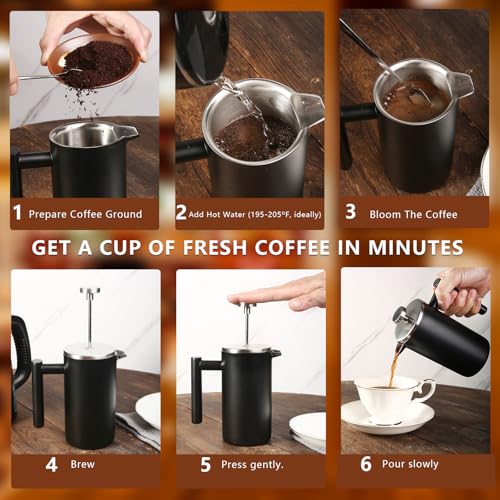 1 Prepare Coffee Ground

2 Add Hot Water (195-205ºF, ideally)

3 Bloom The Coffee

GET A CUP OF FRESH COFFEE IN MINUTES

4 Brew

5 Press gently.

6 Pour slowly