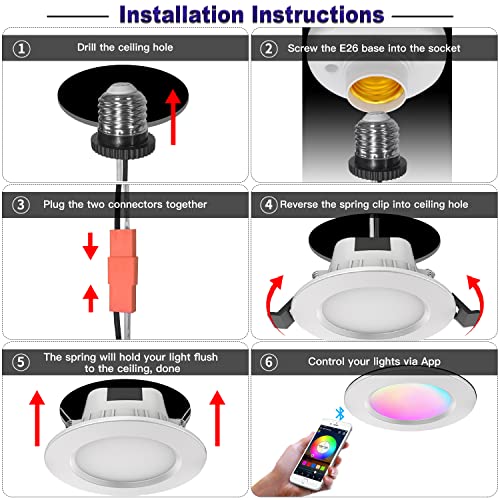 Installation Instructions

① Drill the ceiling hole

② Screw the E26 base into the socket

③ Plug the two connectors together

④ Reverse the spring clip into ceiling hole

⑤ The spring will hold your light flush to the ceiling, done

⑥ Control your lights via App