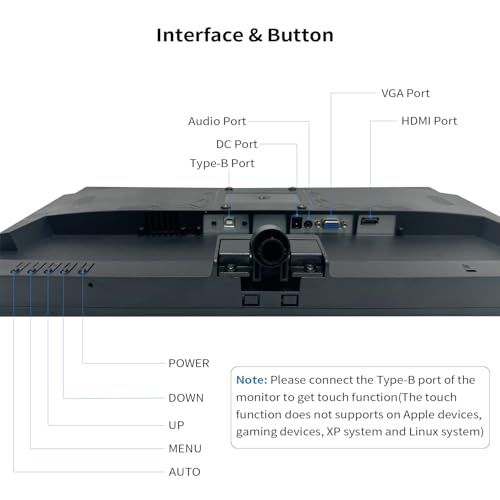 Interface & Button

VGA Port

Audio Port

HDMI Port

DC Port

Type-B Port

POWER

DOWN

UP

MENU

AUTO

Note: Please connect the Type-B port of the monitor to get touch function(The touch function does not supports on Apple devices, gaming devices, XP system and Linux system)