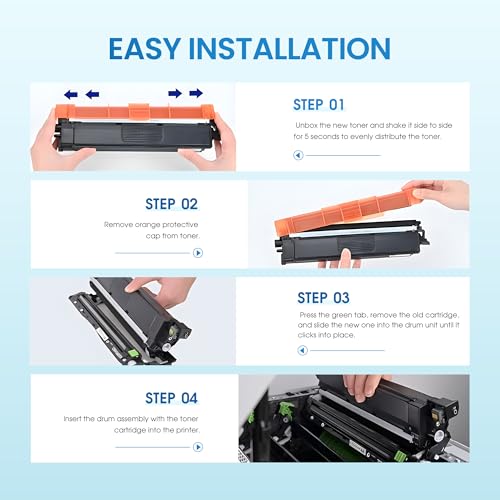 EASY INSTALLATION

STEP 01

Unbox the new toner and shake it side to side for 5 seconds to evenly distribute the toner.

STEP 02

Remove orange protective cap from toner.

STEP 03

Press the green tab, remove the old cartridge, and slide the new one into the drum unit until it clicks into place.

STEP 04

Insert the drum assembly with the toner cartridge into the printer.