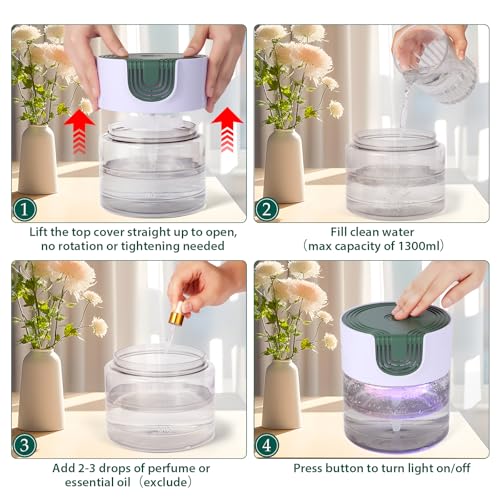 1

Lift the top cover straight up to open, no rotation or tightening needed

2

Fill clean water （max capacity of 1300ml）

3

Add 2-3 drops of perfume or essential oil （exclude）

4

Press button to turn light on/off