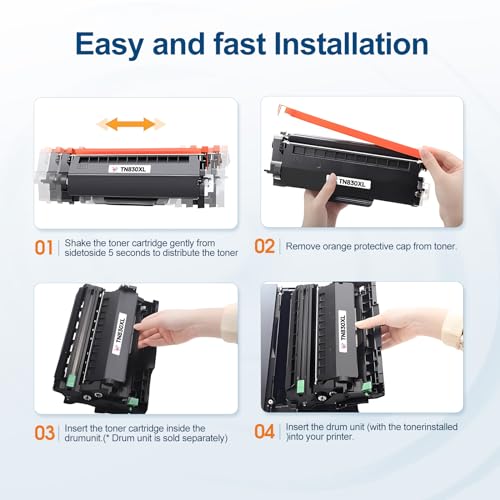 Easy and fast Installation

TN830XL

TN830XL

01 Shake the toner cartridge gently from sidetoside 5 seconds to distribute the toner

02 Remove orange protective cap from toner.

TN830XL

TN830XL

03 Insert the toner cartridge inside the drumunit.(* Drum unit is sold separately)

04 Insert the drum unit (with the tonerinstalled )into your printer.