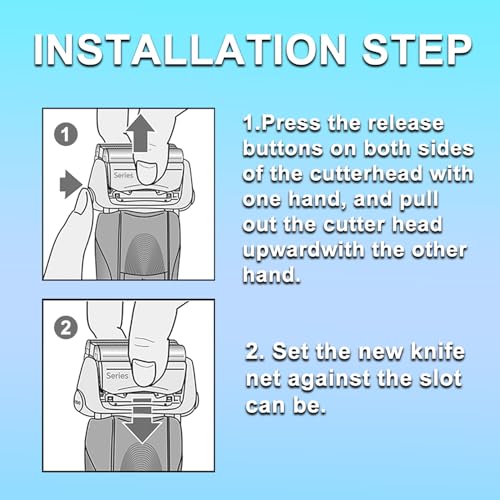 INSTALLATION STEP

1

Series

1.Press the release buttons on both sides of the cutterhead with one hand, and pull out the cutter head upwardwith the other hand.

2

Series

2. Set the new knife net against the slot can be.