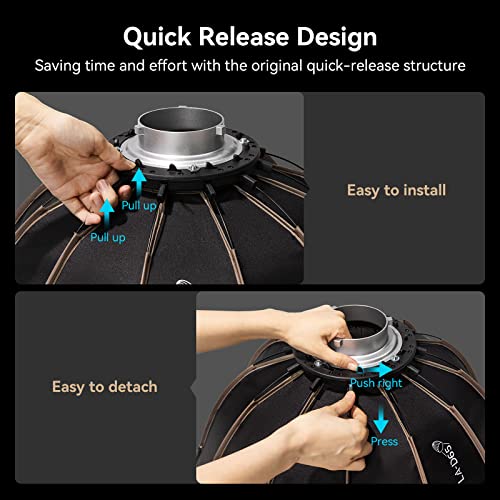 Quick Release Design

Saving time and effort with the original quick-release structure

Pull up

Pull up

Easy to install

Easy to detach

Push right

Press

LA-D65