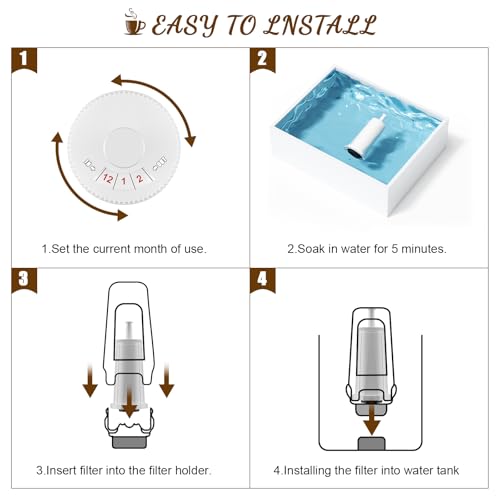 EASY TO LNSTALL

1

12 1 2

1.Set the current month of use.

2

2.Soak in water for 5 minutes.

3

3.Insert filter into the filter holder.

4

4.Installing the filter into water tank