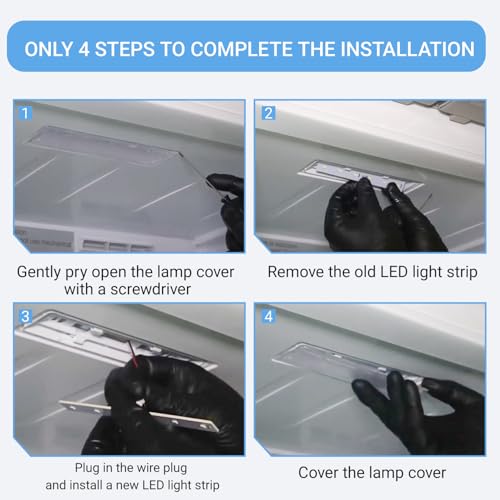 ONLY 4 STEPS TO COMPLETE THE INSTALLATION

1

Gently pry open the lamp cover with a screwdriver

2

Remove the old LED light strip

3

Plug in the wire plug and install a new LED light strip

4

Cover the lamp cover