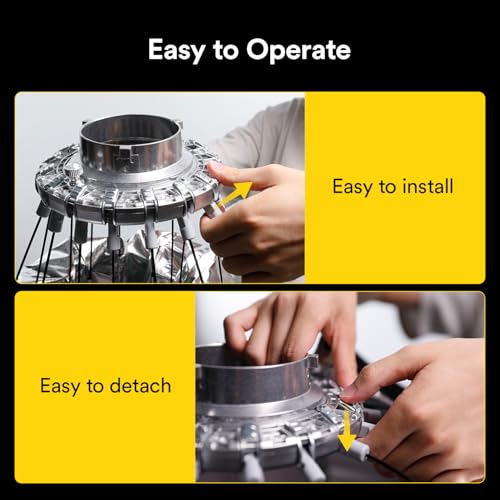 Easy to Operate

Easy to install

Easy to detach