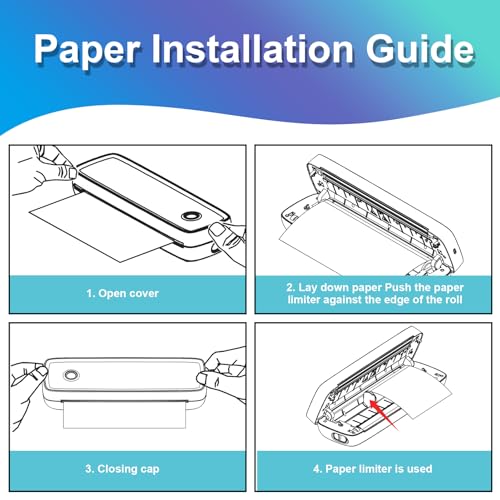 Paper Installation Guide

1. Open cover

2. Lay down paper Push the paper limiter against the edge of the roll

3. Closing cap

4. Paper limiter is used