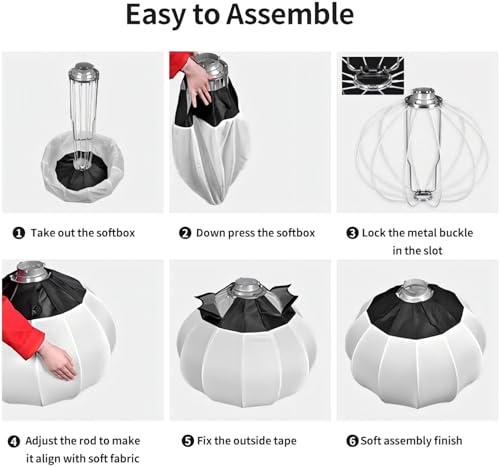 Easy to Assemble

❶ Take out the softbox

❷ Down press the softbox

❸ Lock the metal buckle in the slot

❹ Adjust the rod to make it align with soft fabric

❺ Fix the outside tape

❻ Soft assembly finish