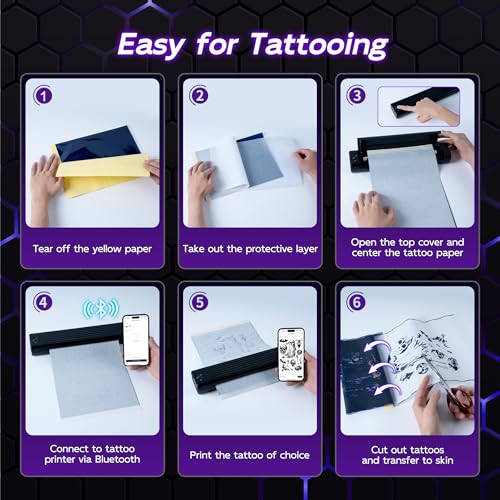 Easy for Tattooing

1
Tear off the yellow paper

2
Take out the protective layer

3
Open the top cover and center the tattoo paper

4
Connect to tattoo printer via Bluetooth

5
Print the tattoo of choice

6
Cut out tattoos and transfer to skin