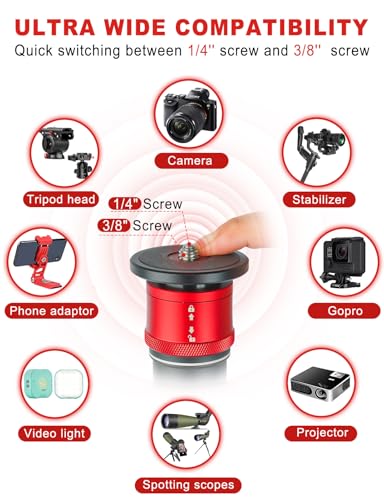 ULTRA WIDE COMPATIBILITY
Quick switching between 1/4'' screw and 3/8'' screw

Camera

Tripod head

Stabilizer

1/4" Screw

3/8" Screw

Phone adaptor

Gopro

Video light

Projector

Spotting scopes