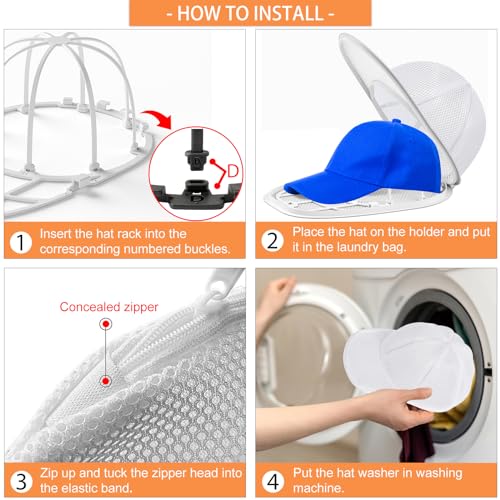 - HOW TO INSTALL -

D

1 Insert the hat rack into the corresponding numbered buckles.

2 Place the hat on the holder and put it in the laundry bag.

Concealed zipper

3 Zip up and tuck the zipper head into the elastic band.

4 Put the hat washer in washing machine.