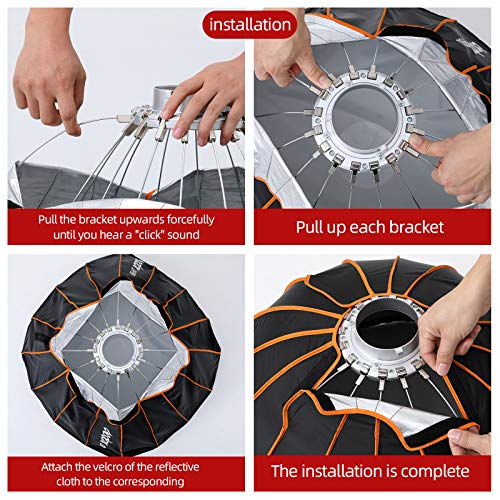 installation

Pull the bracket upwards forcefully until you hear a "click" sound

Pull up each bracket

Attach the velcro of the reflective cloth to the corresponding

The installation is complete