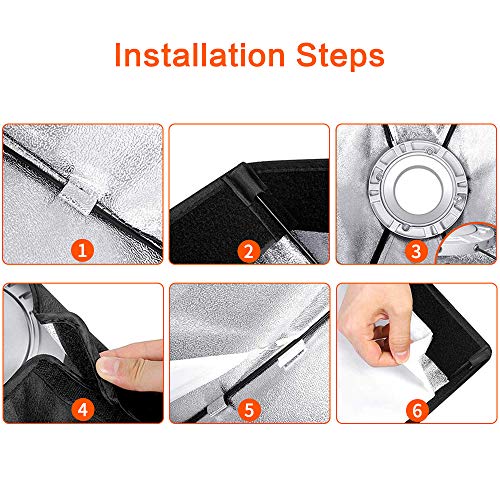 Installation Steps

1

2

3

4

5

6