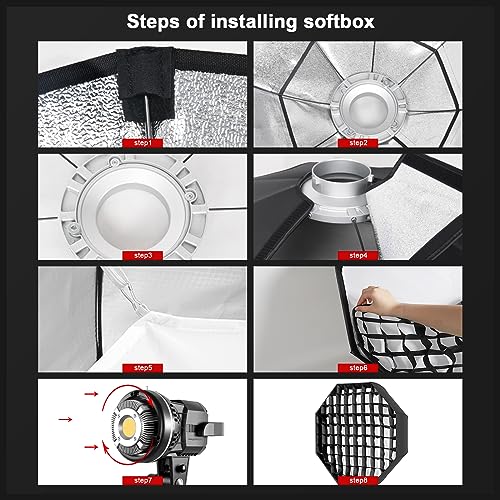 Steps of installing softbox

step1

step2

step3

step4

step5

step6

step7

step8